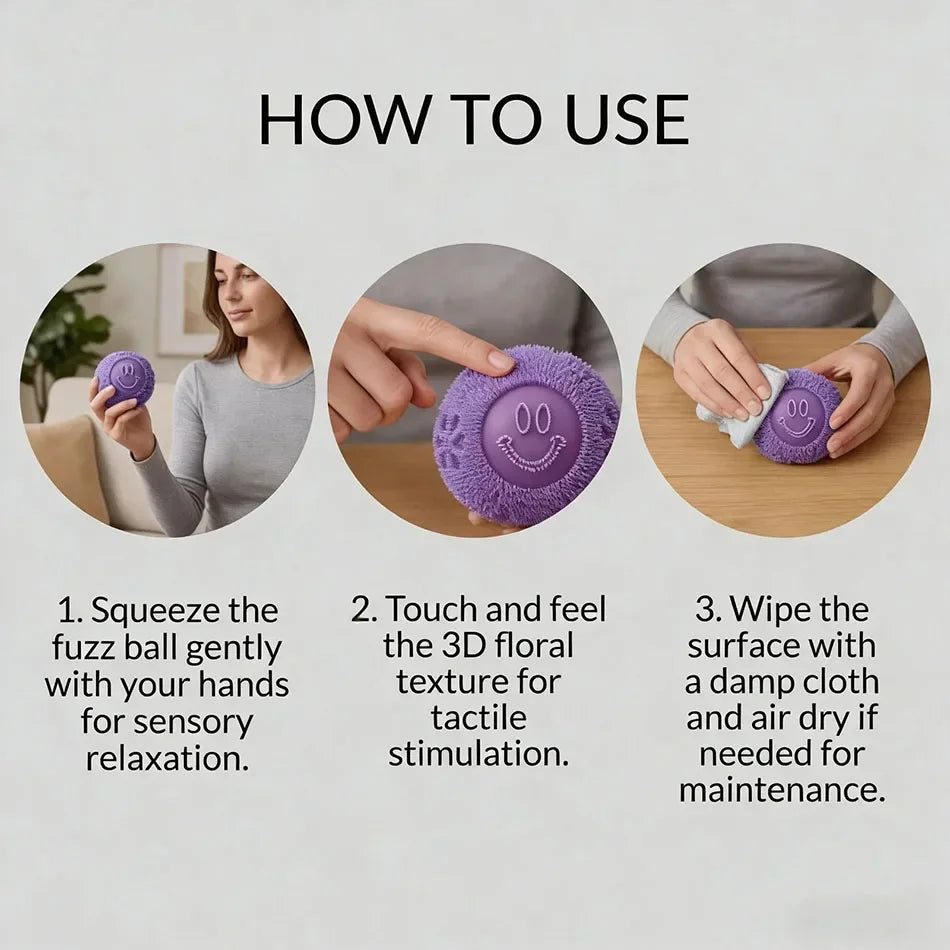 HOW TO USE

1. Squeeze the fuzz ball gently with your hands for sensory relaxation.

2. Touch and feel the 3D floral texture for tactile stimulation.

3. Wipe the surface with a damp cloth and air dry if needed for maintenance.